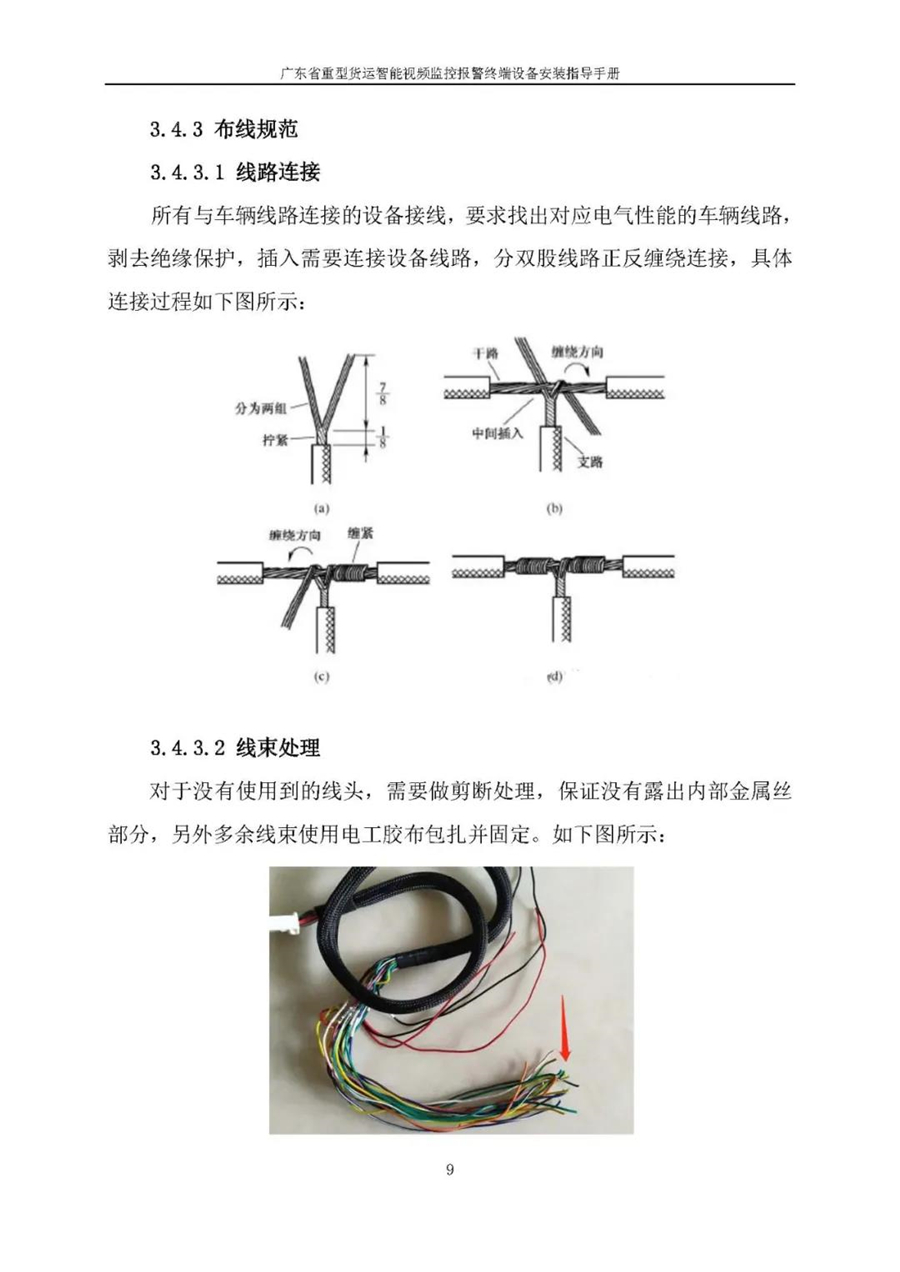 广东省重型货运智能视频监控报警终端设备安装指导手册

3.4.3 布线规范

3.4.3.1 线路连接

所有与车辆线路连接的设备接线，要求找出对应电气性能的车辆线路，剥去绝缘保护，插入需要连接设备线路，分双股线路正反缠绕连接，具体连接过程如下图所示：

分为两组
拧紧
$\frac{7}{8}$
$\frac{1}{8}$
(a)

干路
缠绕方向
中间插入
支路
(b)

缠绕方向
缠紧
(c)

(d)

3.4.3.2 线束处理

对于没有使用到的线头，需要做剪断处理，保证没有露出内部金属丝部分，另外多余线束使用电工胶布包扎并固定。如下图所示：

9